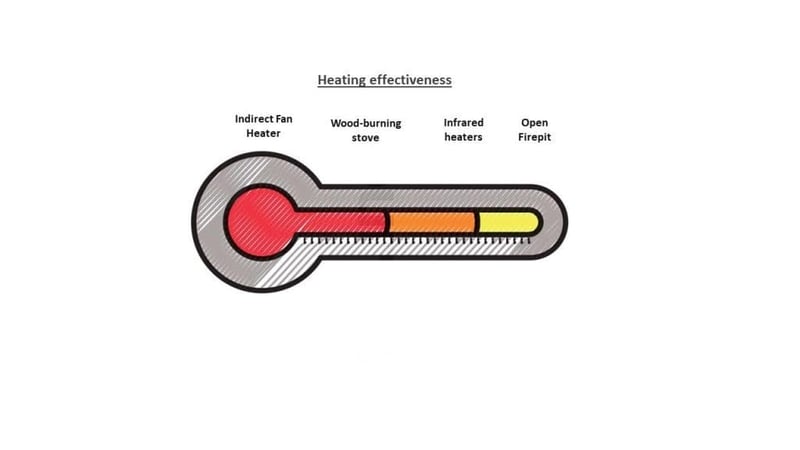 Heating effectiveness

Indirect Fan Heater

Wood-burning stove

Infrared heaters

Open Firepit